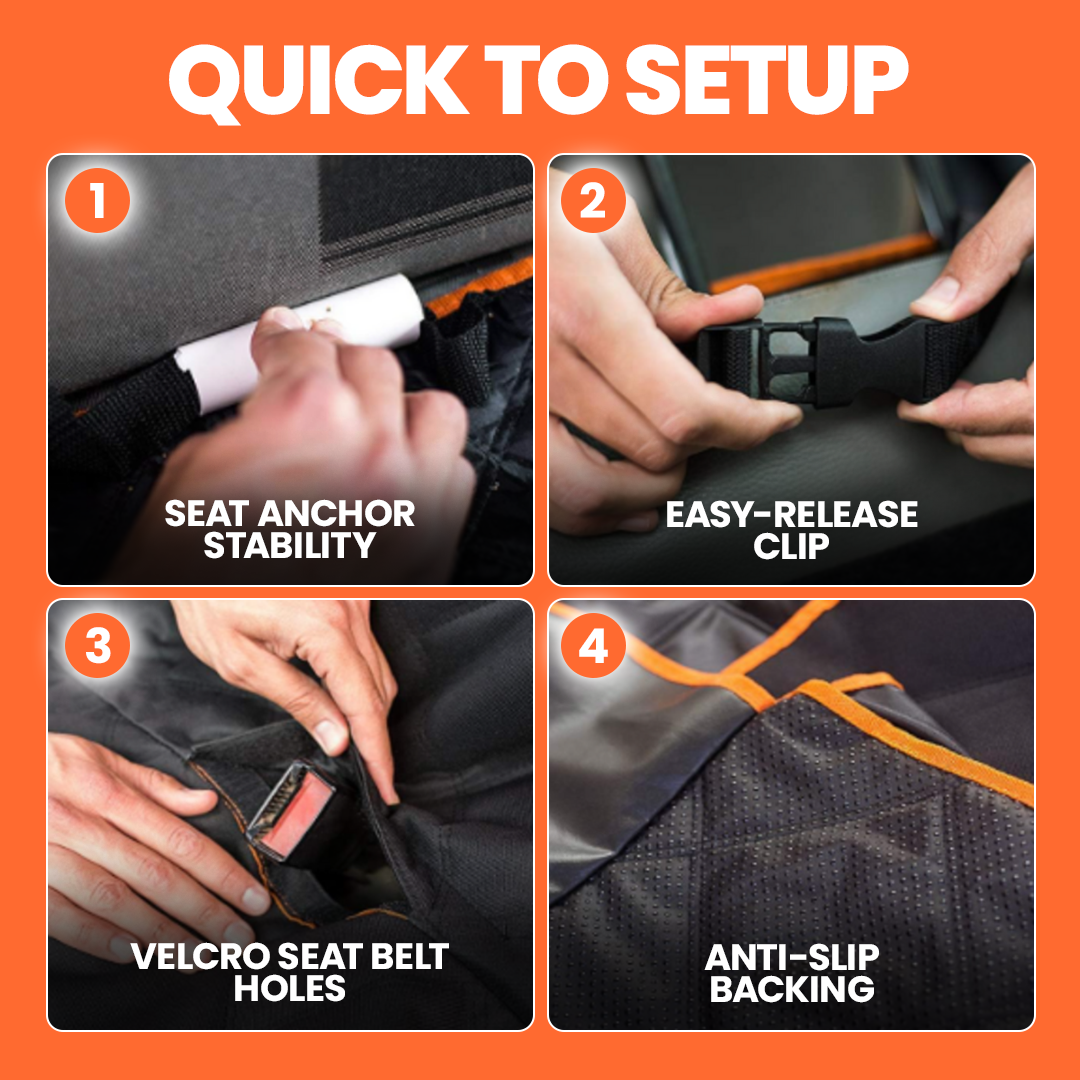 QUICK TO SETUP

1

SEAT ANCHOR STABILITY

2

EASY-RELEASE CLIP

3

VELCRO SEAT BELT HOLES

4

ANTI-SLIP BACKING