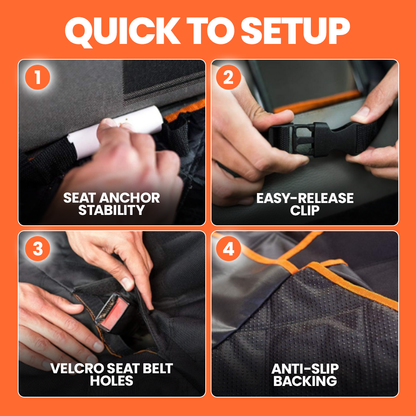 QUICK TO SETUP

1

SEAT ANCHOR STABILITY

2

EASY-RELEASE CLIP

3

VELCRO SEAT BELT HOLES

4

ANTI-SLIP BACKING